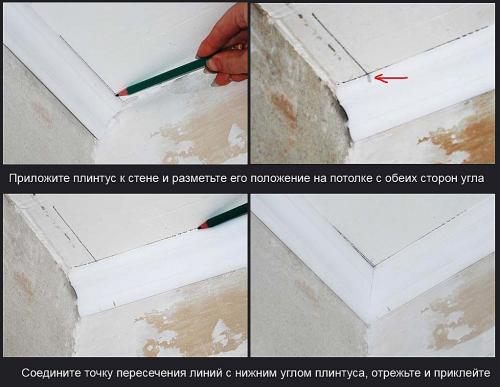 Приложите плинтус к стене и разметьте его положение на потолке с обеих сторон угла

Соедините точку пересечения линий с нижним углом плинтуса, отрежьте и приклейте