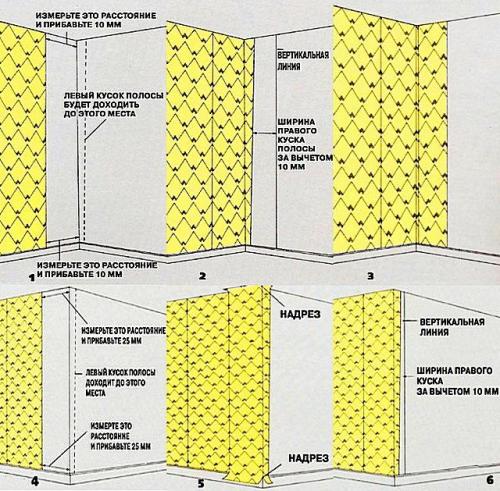 ИЗМЕРЬТЕ ЭТО РАССТОЯНИЕ И ПРИБАВЬТЕ 10 ММ

ЛЕВЫЙ КУСОК ПОЛОСЫ БУДЕТ ДОХОДИТЬ ДО ЭТОГО МЕСТА

ИЗМЕРЬТЕ ЭТО РАССТОЯНИЕ И ПРИБАВЬТЕ 10 ММ

1

ВЕРТИКАЛЬНАЯ ЛИНИЯ

ШИРИНА ПРАВОГО КУСКА ПОЛОСЫ ЗА ВЫЧЕТОМ 10 ММ

2

3

ИЗМЕРЬТЕ ЭТО РАССТОЯНИЕ И ПРИБАВЬТЕ 25 ММ

ЛЕВЫЙ КУСОК ПОЛОСЫ ДОХОДИТ ДО ЭТОГО МЕСТА

ИЗМЕРТЕ ЭТО РАССТОЯНИЕ И ПРИБАВЬТЕ 25 ММ

4

НАДРЕЗ

НАДРЕЗ

5

ВЕРТИКАЛЬНАЯ ЛИНИЯ

ШИРИНА ПРАВОГО КУСКА ЗА ВЫЧЕТОМ 10 ММ

6